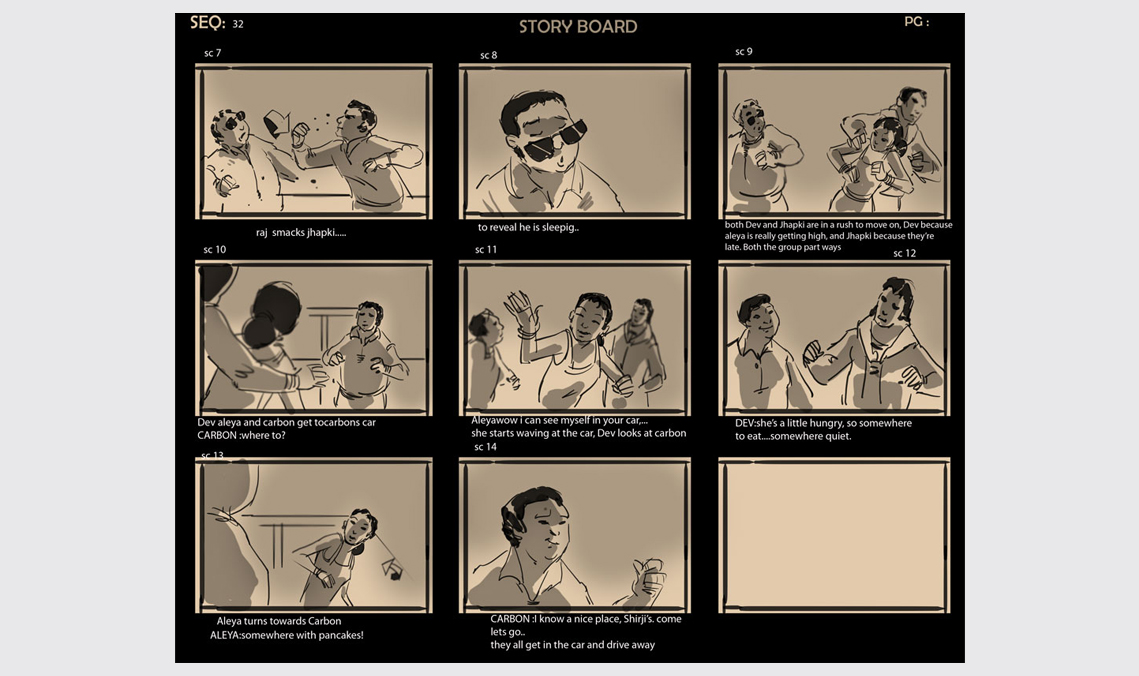 SEQ: 32

STORY BOARD

PG :

sc 7

raj smacks jhapki.....

sc 8

to reveal he is sleepig..

sc 9

both Dev and Jhapki are in a rush to move on, Dev because aleya is really getting high, and Jhapki because they're late. Both the group part ways

sc 10

Dev aleya and carbon get tocarbons car
CARBON :where to?

sc 11

Aleyawow i can see myself in your car,...
she starts waving at the car, Dev looks at carbon

sc 12

DEV:she's a little hungry, so somewhere to eat....somewhere quiet.

sc 13

Aleya turns towards Carbon
ALEYA:somewhere with pancakes!

sc 14

CARBON :I know a nice place, Shirji's. come lets go..
they all get in the car and drive away